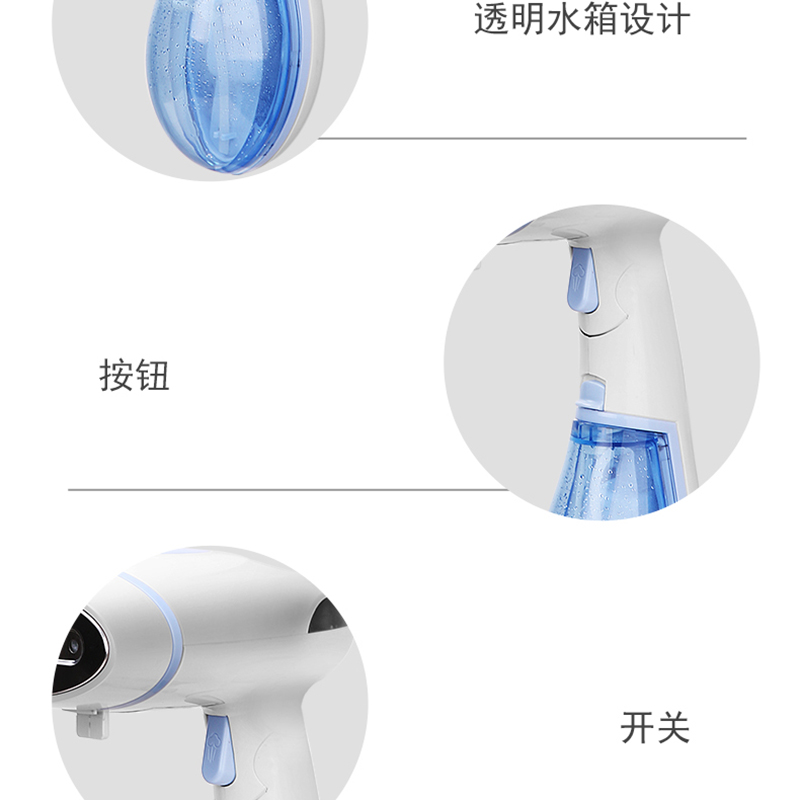 透明水箱设计

按钮

开关