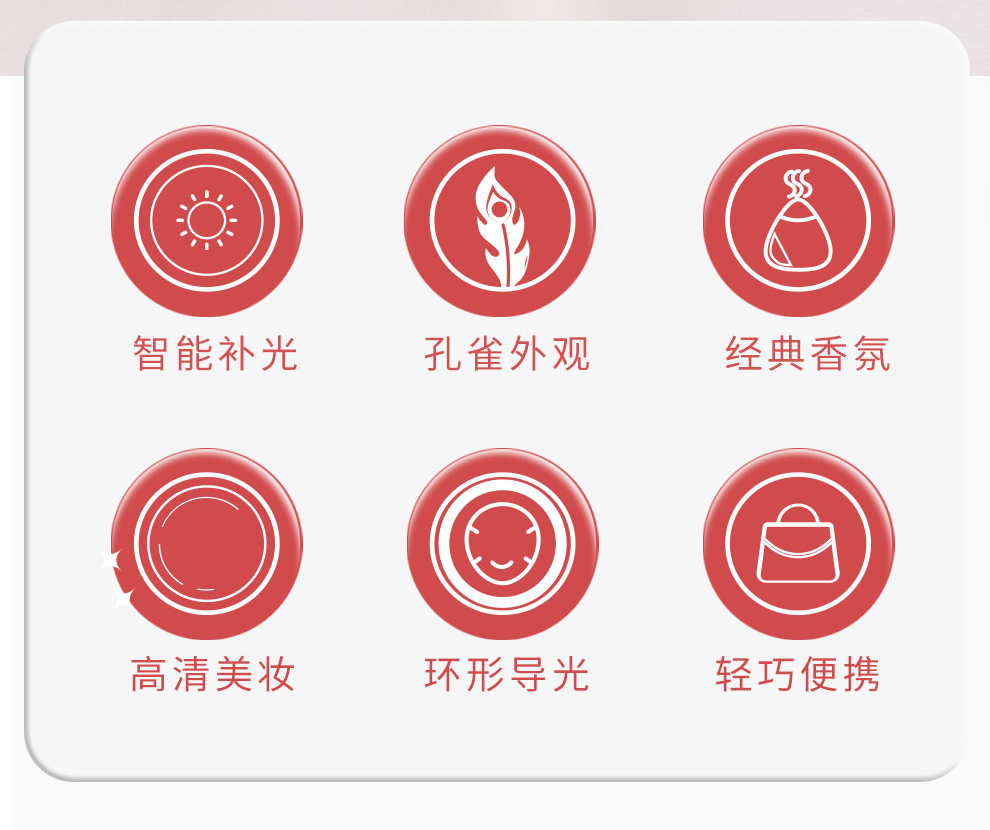 智能补光

孔雀外观

经典香氛

高清美妆

环形导光

轻巧便携